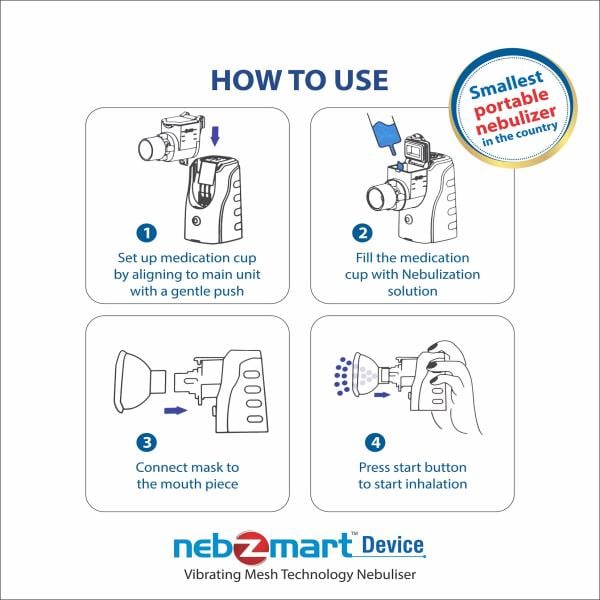 HOW TO USE

Smallest portable nebulizer in the country

1
Set up medication cup by aligning to main unit with a gentle push

2
Fill the medication cup with Nebulization solution

3
Connect mask to the mouth piece

4
Press start button to start inhalation

nebzmart™ Device
Vibrating Mesh Technology Nebuliser