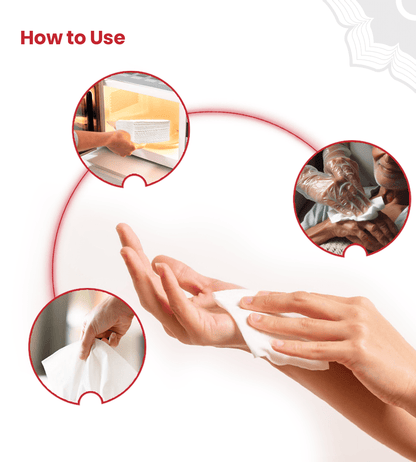 How to Use