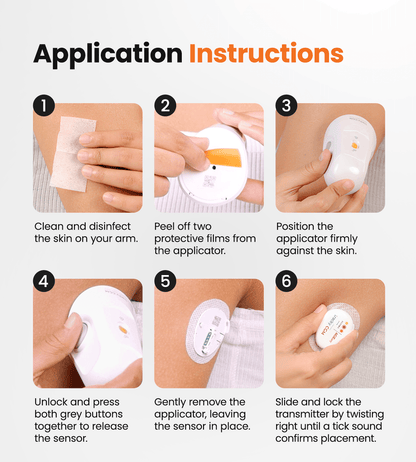 Application Instructions

1

Clean and disinfect the skin on your arm.

2

Peel off two protective films from the applicator.

3

Position the applicator firmly against the skin.

4

Unlock and press both grey buttons together to release the sensor.

5

Gently remove the applicator, leaving the sensor in place.

6

Slide and lock the transmitter by twisting right until a tick sound confirms placement.