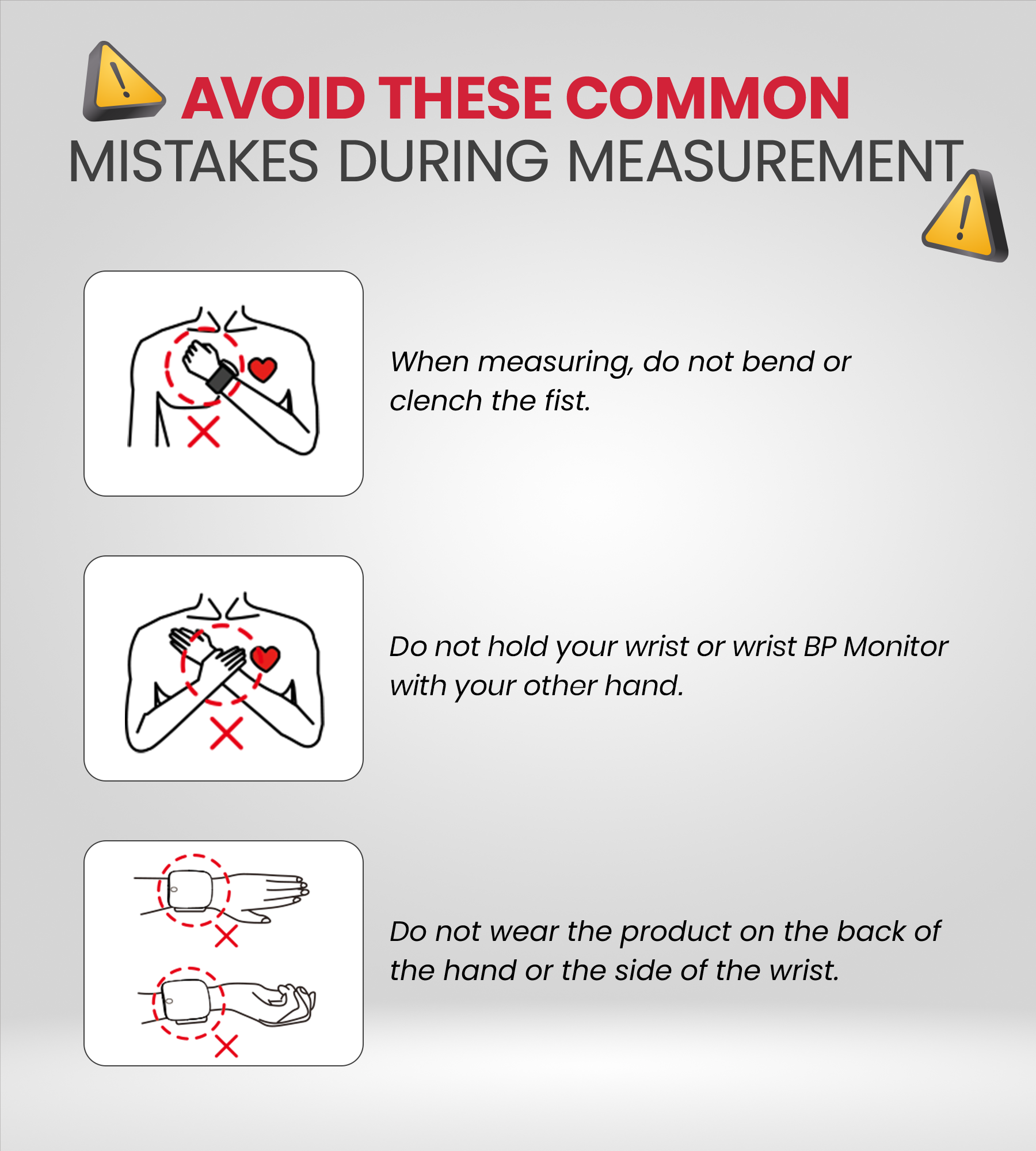 AVOID THESE COMMON
MISTAKES DURING MEASUREMENT

When measuring, do not bend or clench the fist.

Do not hold your wrist or wrist BP Monitor with your other hand.

Do not wear the product on the back of the hand or the side of the wrist.