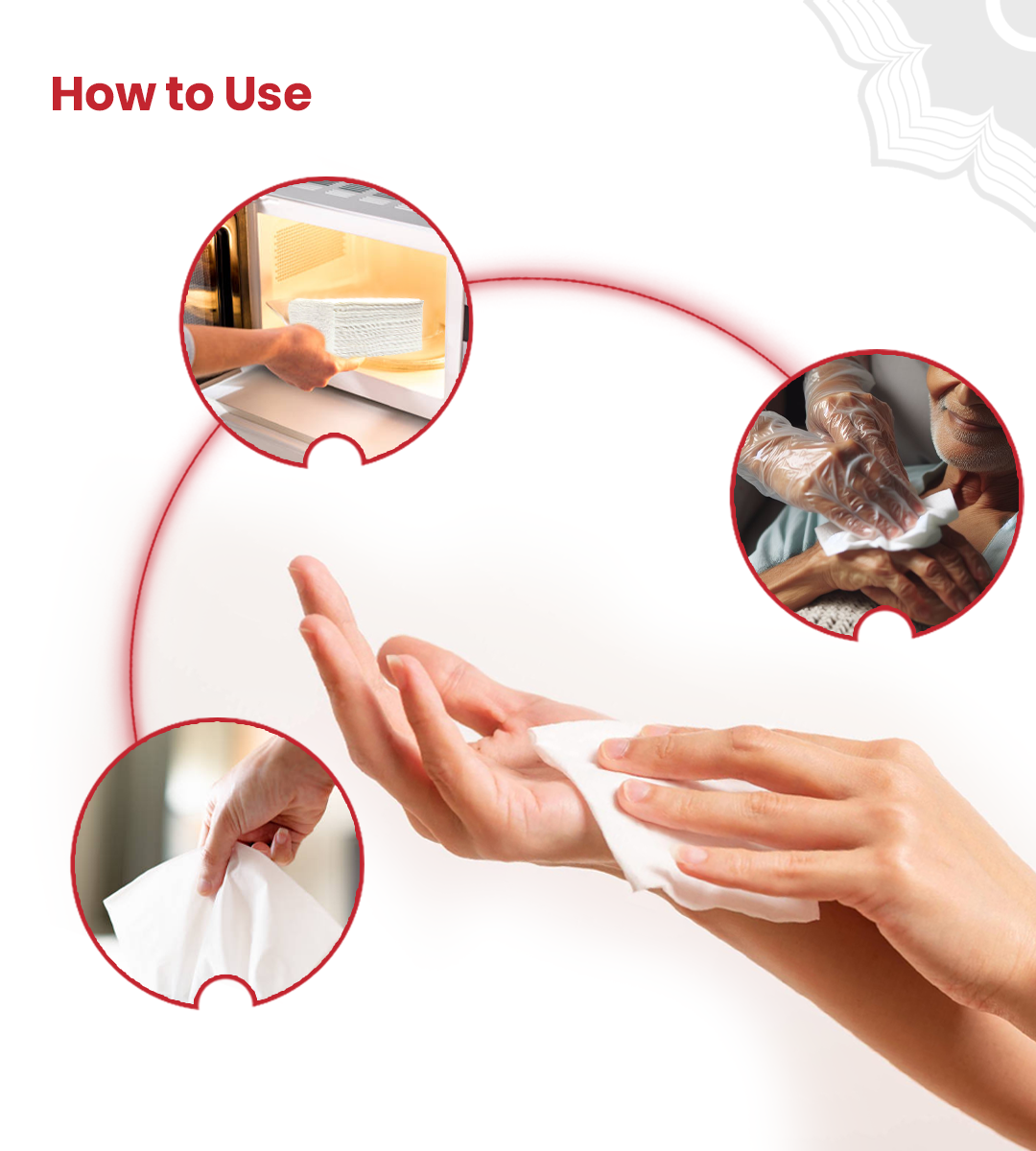 How to Use