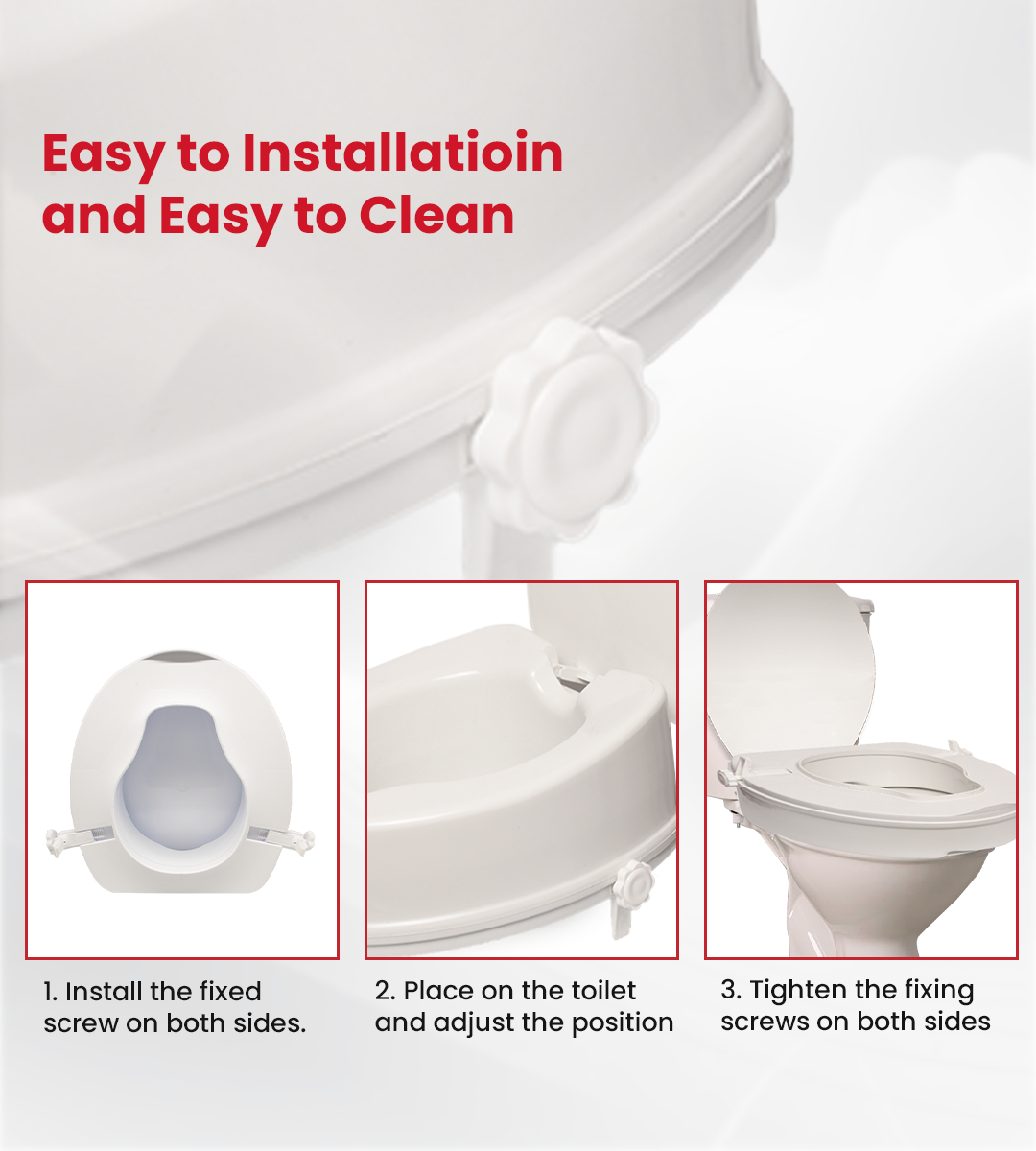 Easy to Installatioin and Easy to Clean

1. Install the fixed screw on both sides.

2. Place on the toilet and adjust the position

3. Tighten the fixing screws on both sides