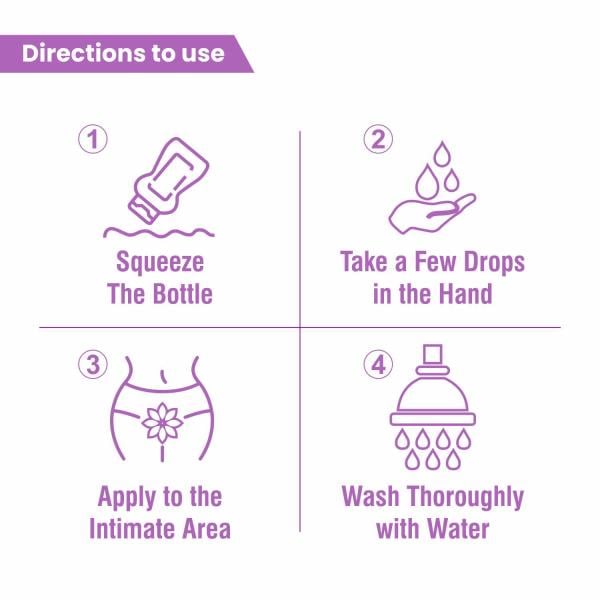 Directions to use

1
Squeeze The Bottle

2
Take a Few Drops in the Hand

3
Apply to the Intimate Area

4
Wash Thoroughly with Water