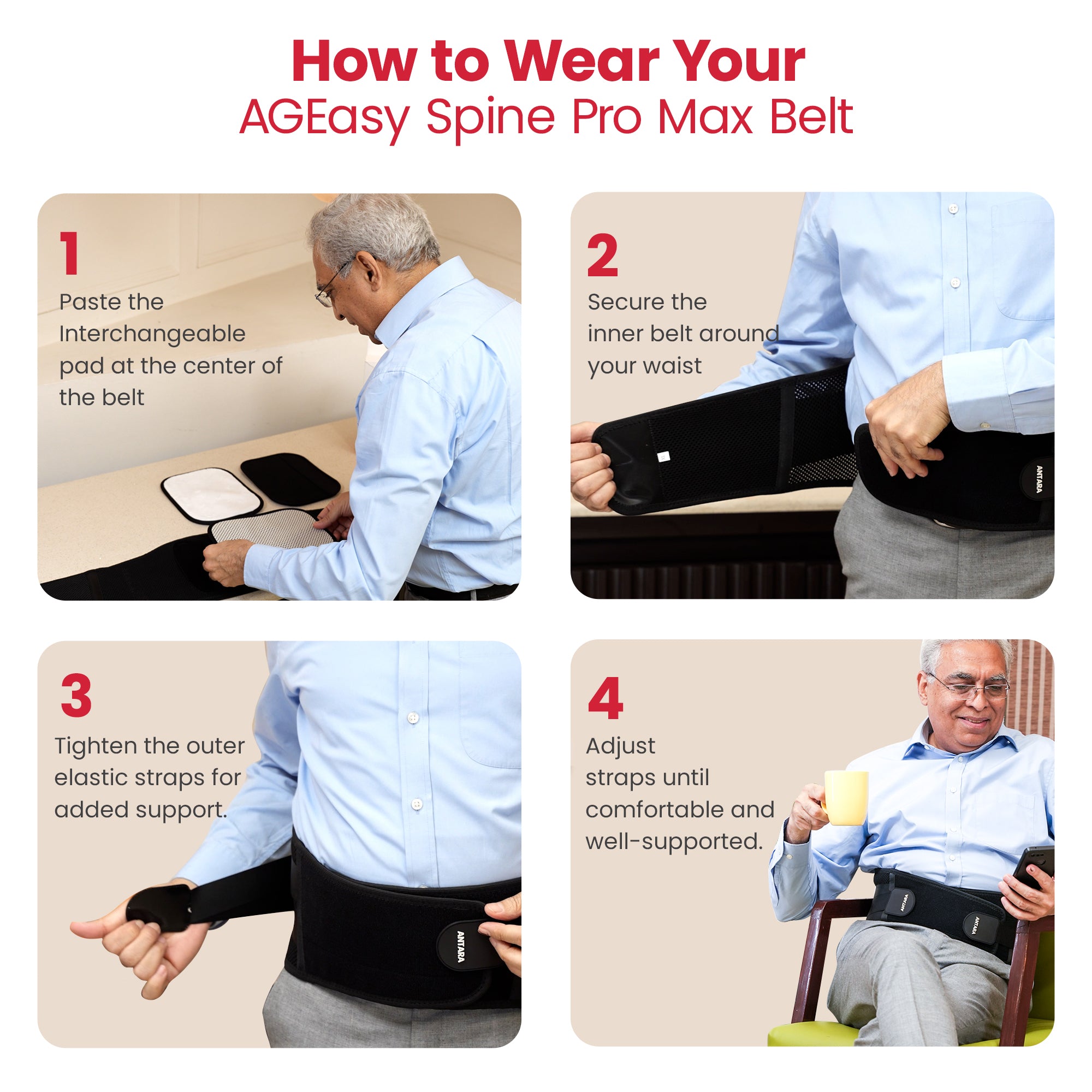 How to Wear Your
AGEasy Spine Pro Max Belt

1
Paste the Interchangeable pad at the center of the belt

2
Secure the inner belt around your waist

ANTARA

3
Tighten the outer elastic straps for added support.

ANTARA

4
Adjust straps until comfortable and well-supported.

ANTARA

ANTARA