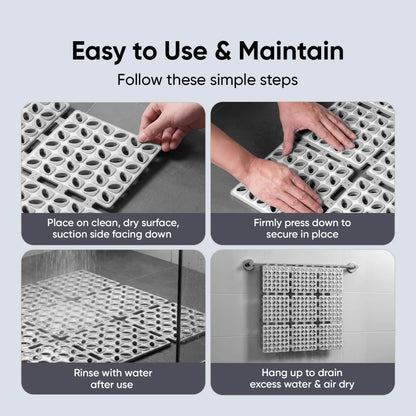 Easy to Use & Maintain

Follow these simple steps

Place on clean, dry surface, suction side facing down

Firmly press down to secure in place

Rinse with water after use

Hang up to drain excess water & air dry