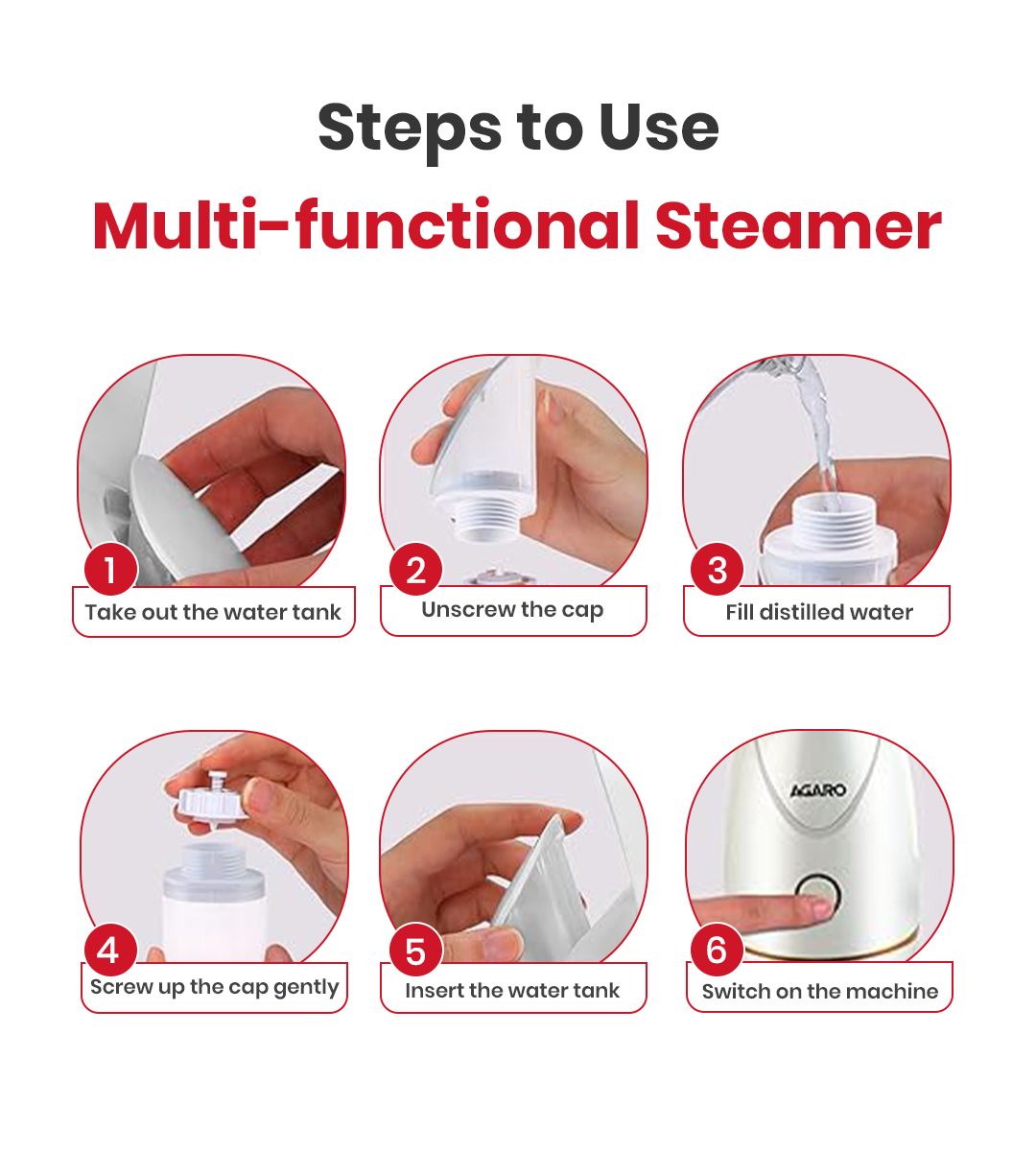 Steps to Use

Multi-functional Steamer

1
Take out the water tank

2
Unscrew the cap

3
Fill distilled water

4
Screw up the cap gently

5
Insert the water tank

AGARO

6
Switch on the machine