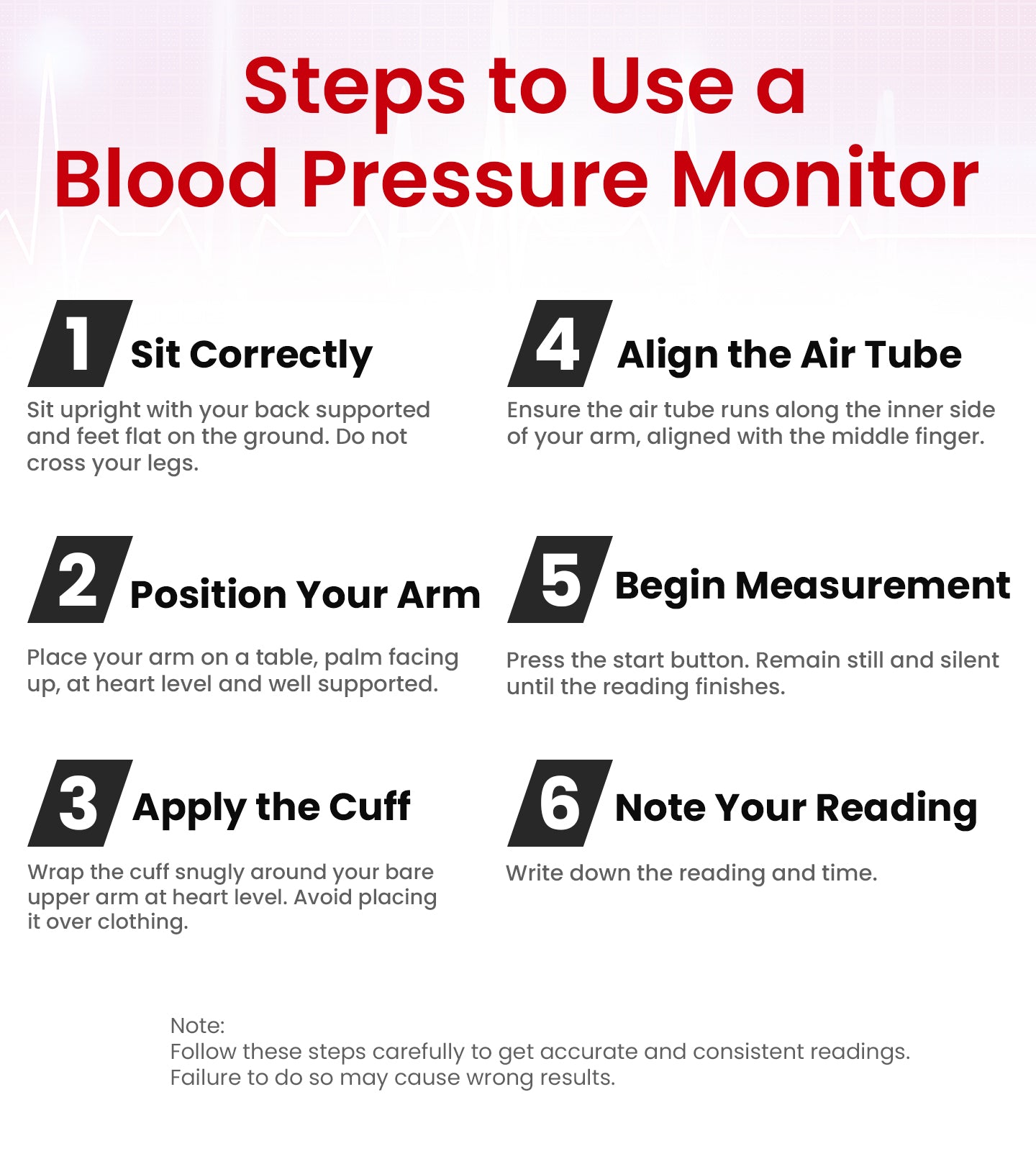 Steps to Use a Blood Pressure Monitor

1 Sit Correctly

Sit upright with your back supported and feet flat on the ground. Do not cross your legs.

2 Position Your Arm

Place your arm on a table, palm facing up, at heart level and well supported.

3 Apply the Cuff

Wrap the cuff snugly around your bare upper arm at heart level. Avoid placing it over clothing.

4 Align the Air Tube

Ensure the air tube runs along the inner side of your arm, aligned with the middle finger.

5 Begin Measurement

Press the start button. Remain still and silent until the reading finishes.

6 Note Your Reading

Write down the reading and time.

Note:
Follow these steps carefully to get accurate and consistent readings.
Failure to do so may cause wrong results.