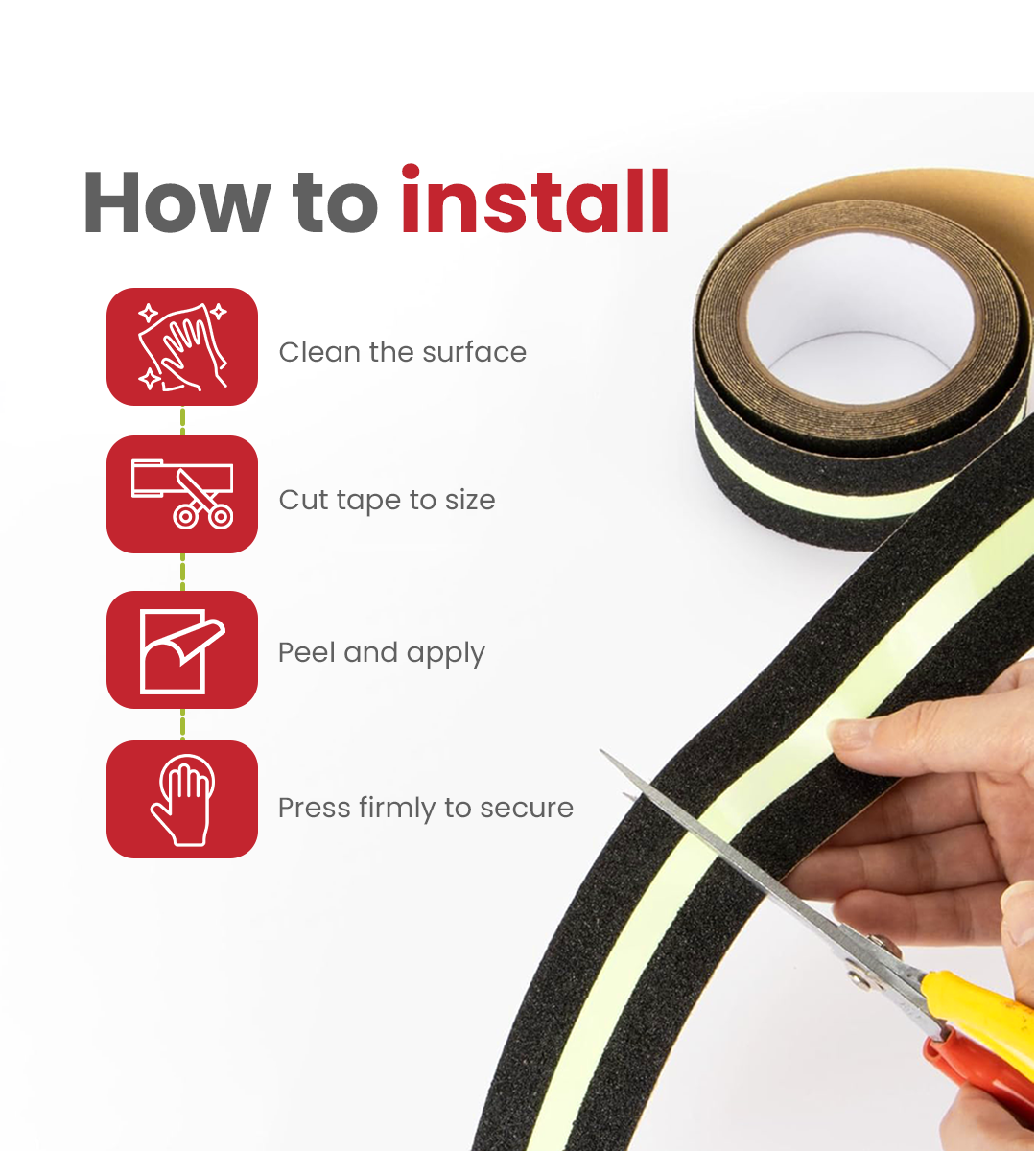 How to install

Clean the surface

Cut tape to size

Peel and apply

Press firmly to secure