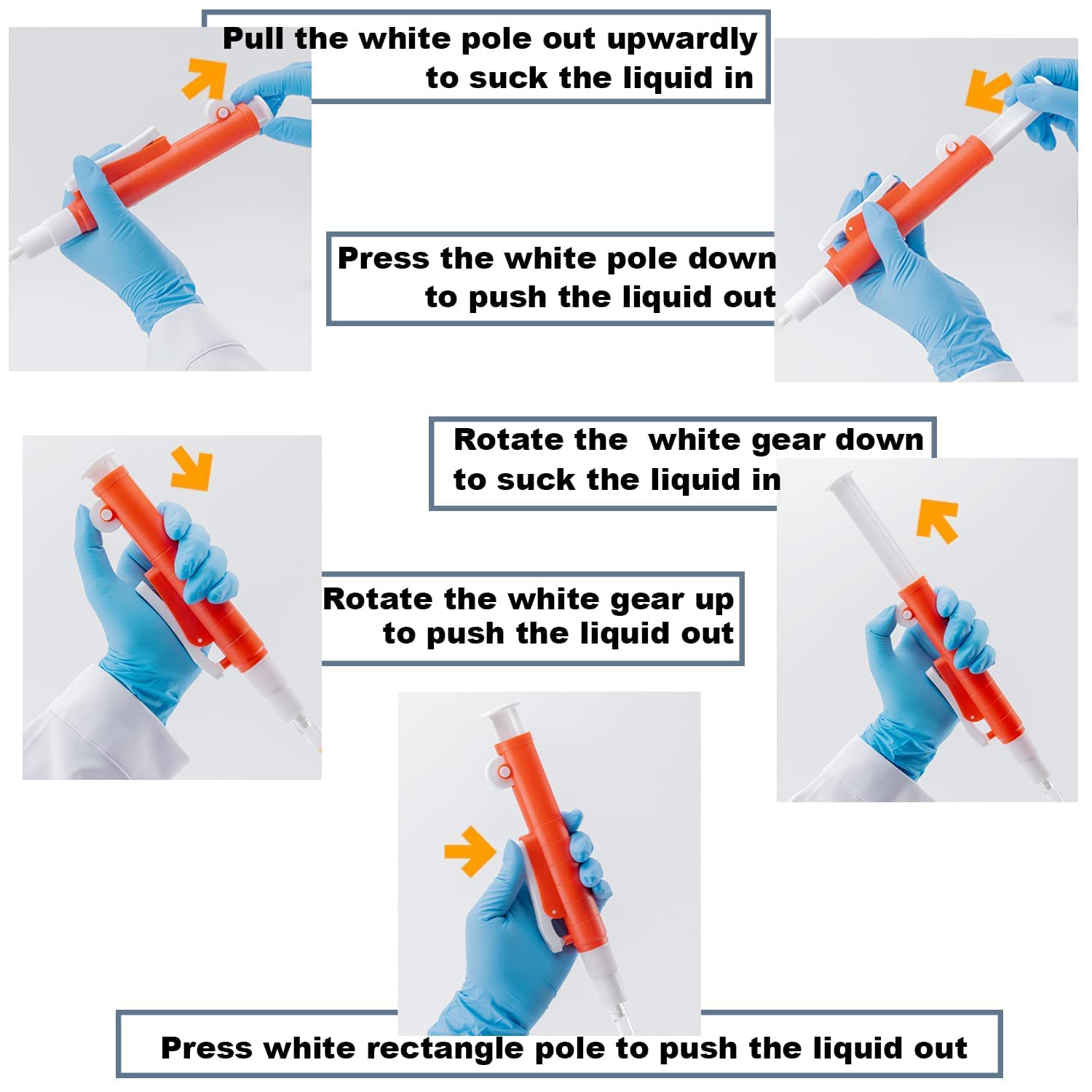 Pull the white pole out upwardly
to suck the liquid in

Press the white pole down
to push the liquid out

Rotate the  white gear down
to suck the liquid in

Rotate the white gear up
to push the liquid out

Press white rectangle pole to push the liquid out